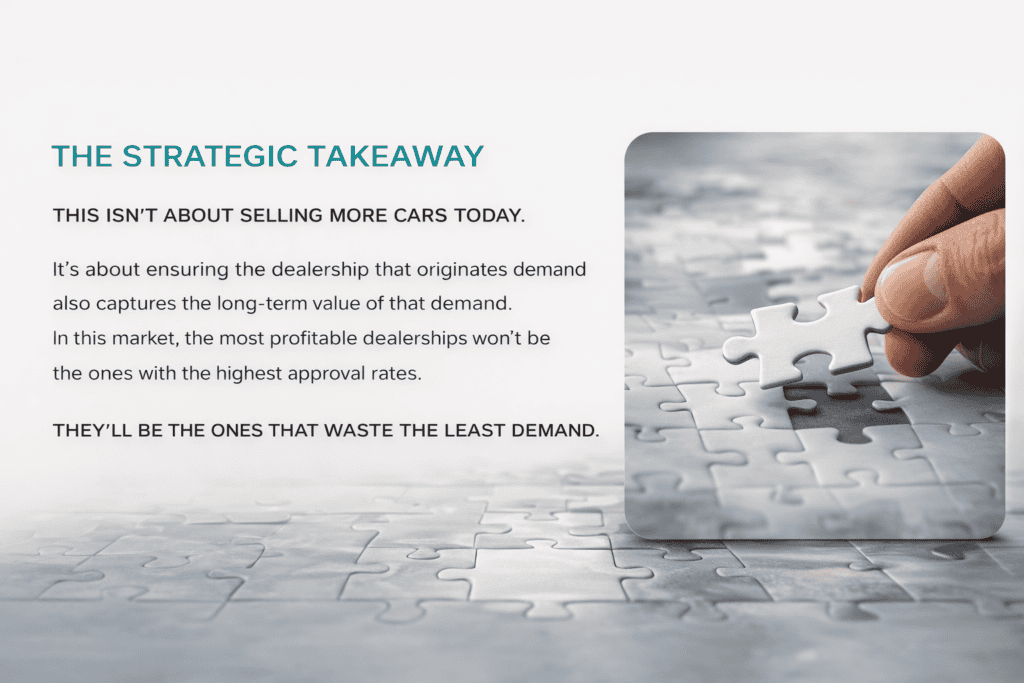 THE STRATEGIC TAKEAWAY

THIS ISN'T ABOUT SELLING MORE CARS TODAY.

It's about ensuring the dealership that originates demand also captures the long-term value of that demand. In this market, the most profitable dealerships won't be the ones with the highest approval rates.

THEY'LL BE THE ONES THAT WASTE THE LEAST DEMAND.